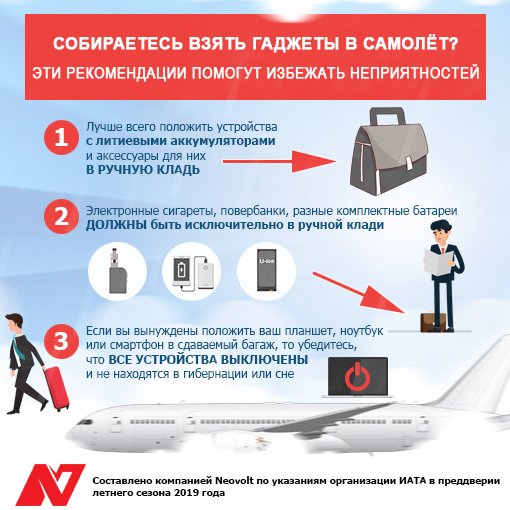 СОБИРАЕТЕСЬ ВЗЯТЬ ГАДЖЕТЫ В САМОЛЁТ?
ЭТИ РЕКОМЕНДАЦИИ ПОМОГУТ ИЗБЕЖАТЬ НЕПРИЯТНОСТЕЙ

1 Лучше всего положить устройства с литиевыми аккумуляторами и аксессуары для них В РУЧНУЮ КЛАДЬ

2 Электронные сигареты, повербанки, разные комплектные батареи ДОЛЖНЫ быть исключительно в ручной клади

Li-ion

3 Если вы вынуждены положить ваш планшет, ноутбук или смартфон в сдаваемый багаж, то убедитесь, что ВСЕ УСТРОЙСТВА ВЫКЛЮЧЕНЫ и не находятся в гибернации или сне

Составлено компанией Neovolt по указаниям организации ИАТА в преддверии летнего сезона 2019 года